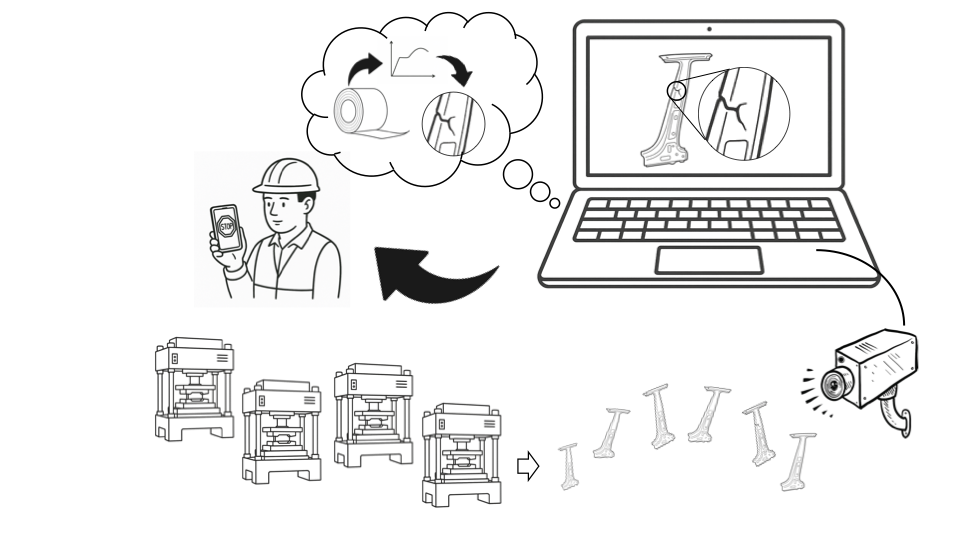 STOP